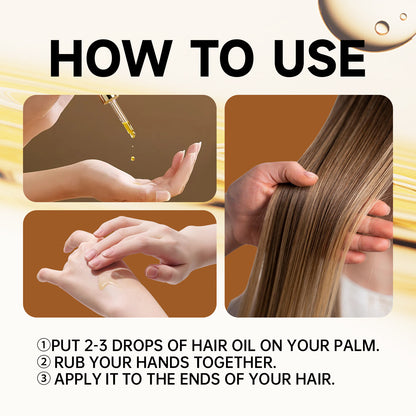 HOW TO USE

①PUT 2-3 DROPS OF HAIR OIL ON YOUR PALM.
② RUB YOUR HANDS TOGETHER.
③ APPLY IT TO THE ENDS OF YOUR HAIR.