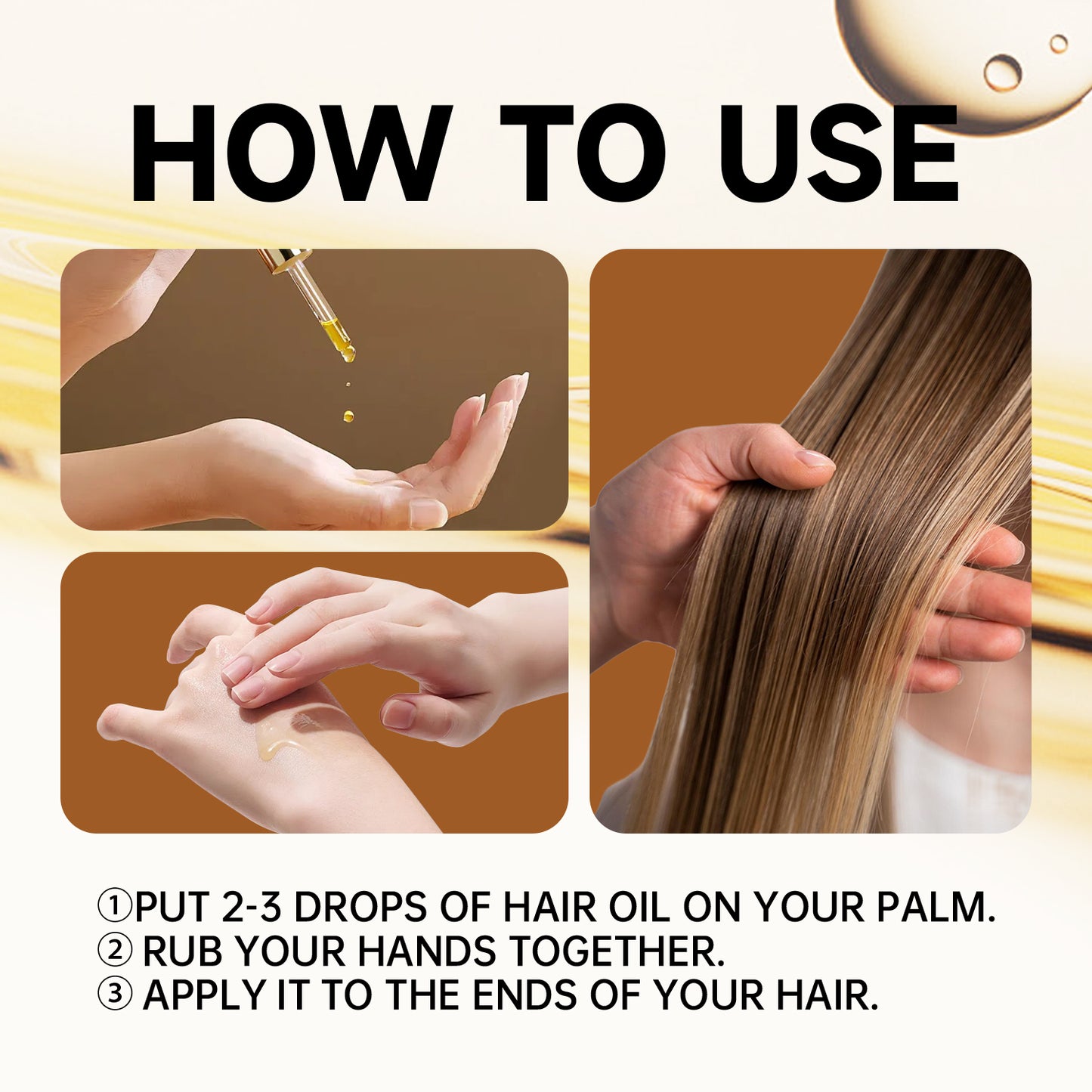 HOW TO USE

①PUT 2-3 DROPS OF HAIR OIL ON YOUR PALM.
② RUB YOUR HANDS TOGETHER.
③ APPLY IT TO THE ENDS OF YOUR HAIR.