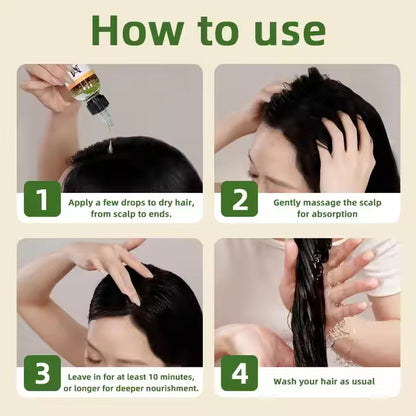 How to use

1 Apply a few drops to dry hair, from scalp to ends.

2 Gently massage the scalp for absorption

3 Leave in for at least 10 minutes, or longer for deeper nourishment.

4 Wash your hair as usual