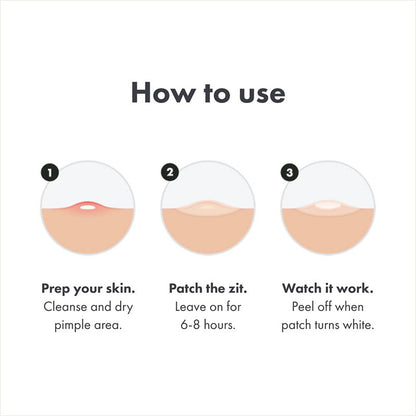 How to use

1

Prep your skin.
Cleanse and dry pimple area.

2

Patch the zit.
Leave on for 6-8 hours.

3

Watch it work.
Peel off when patch turns white.